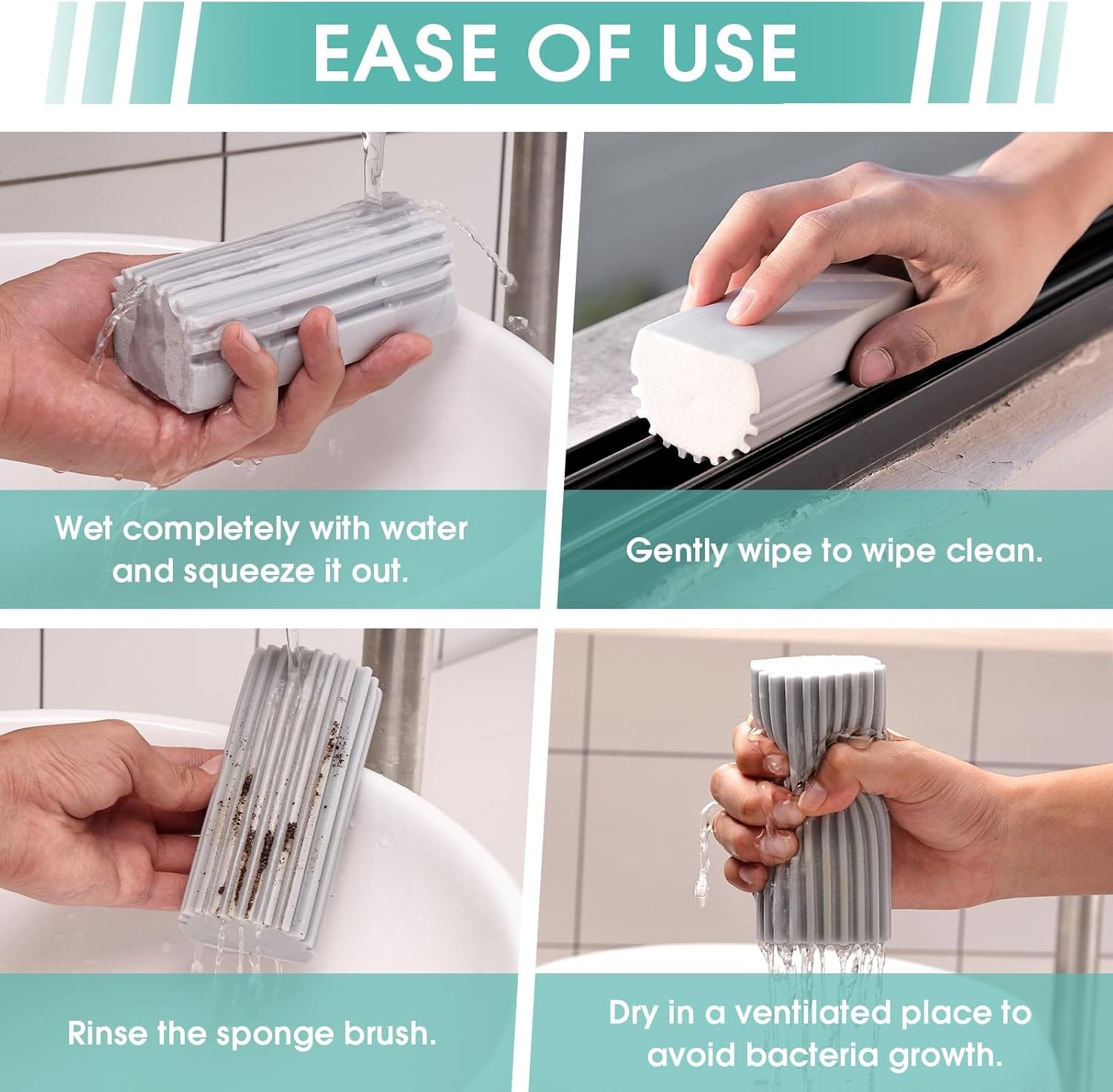 EASE OF USE

Wet completely with water and squeeze it out.

Gently wipe to wipe clean.

Rinse the sponge brush.

Dry in a ventilated place to avoid bacteria growth.